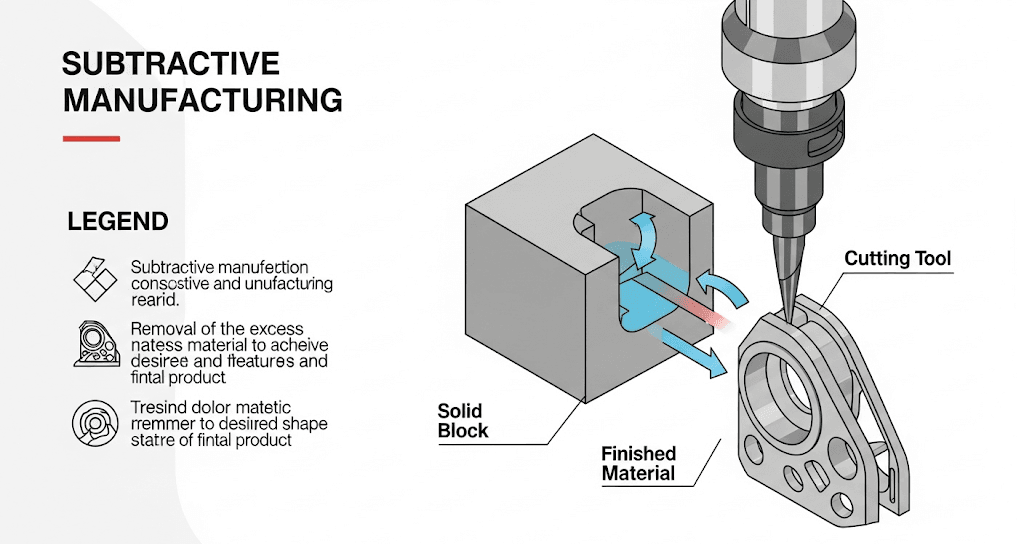 SUBTRACTIVE MANUFACTURING

LEGEND

Subtractive manufection consostive and unufacturing rearid.

Removal of the excess natess material to acheive desiree and tfeatures and fintal product

Tresind dolor matetic rremmer to desiired shape statre of fintal product

Cutting Tool

Solid Block

Finished Material