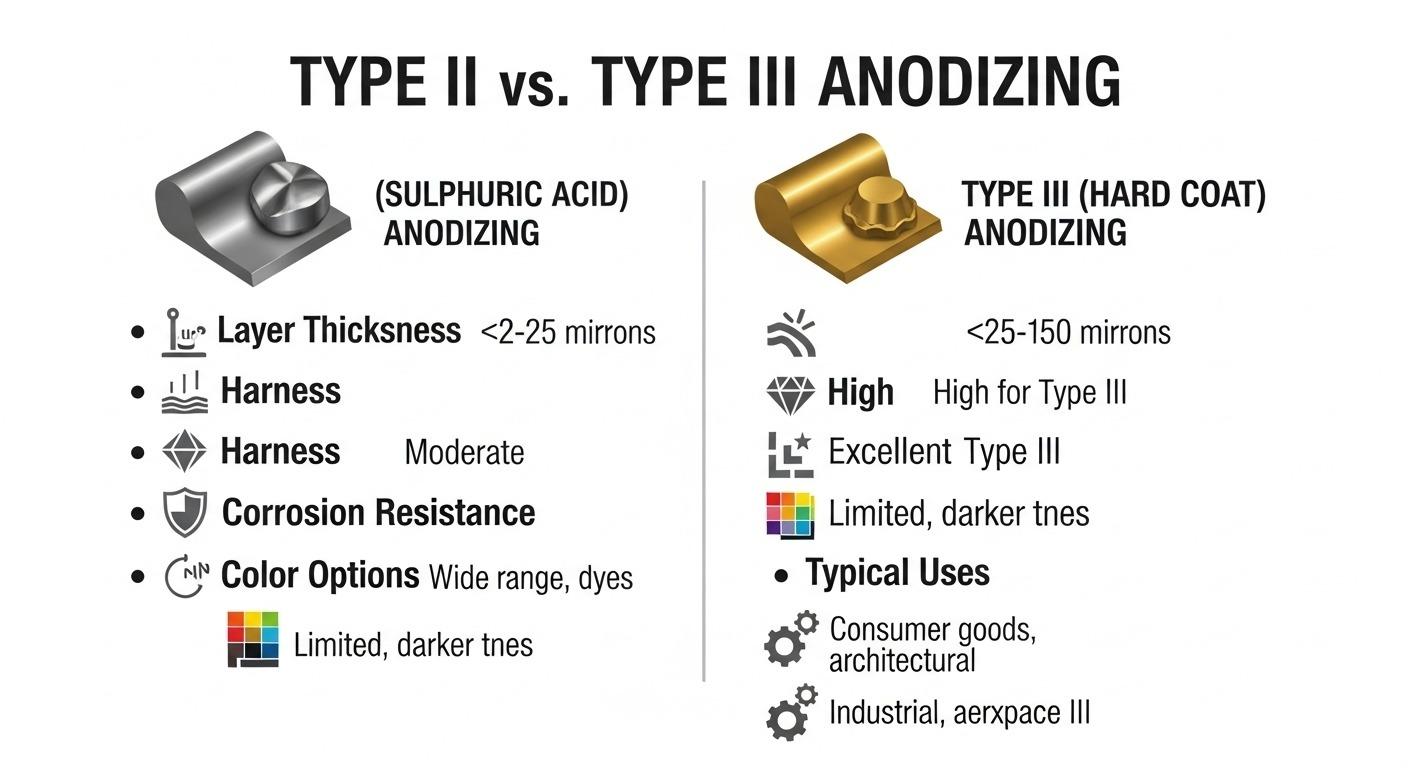 TYPE II vs. TYPE III ANODIZING

(SULPHURIC ACID) ANODIZING

- Layer Thicksness <2-25 mirrons
- Harness
- Harness Moderate
- Corrosion Resistance
- Color Options Wide range, dyes

Limited, darker tnes

TYPE III (HARD COAT) ANODIZING

<25-150 mirrons

High High for Type III

Excellent Type III

Limited, darker tnes

- Typical Uses

Consumer goods, architectural

Industrial, aerxpace III