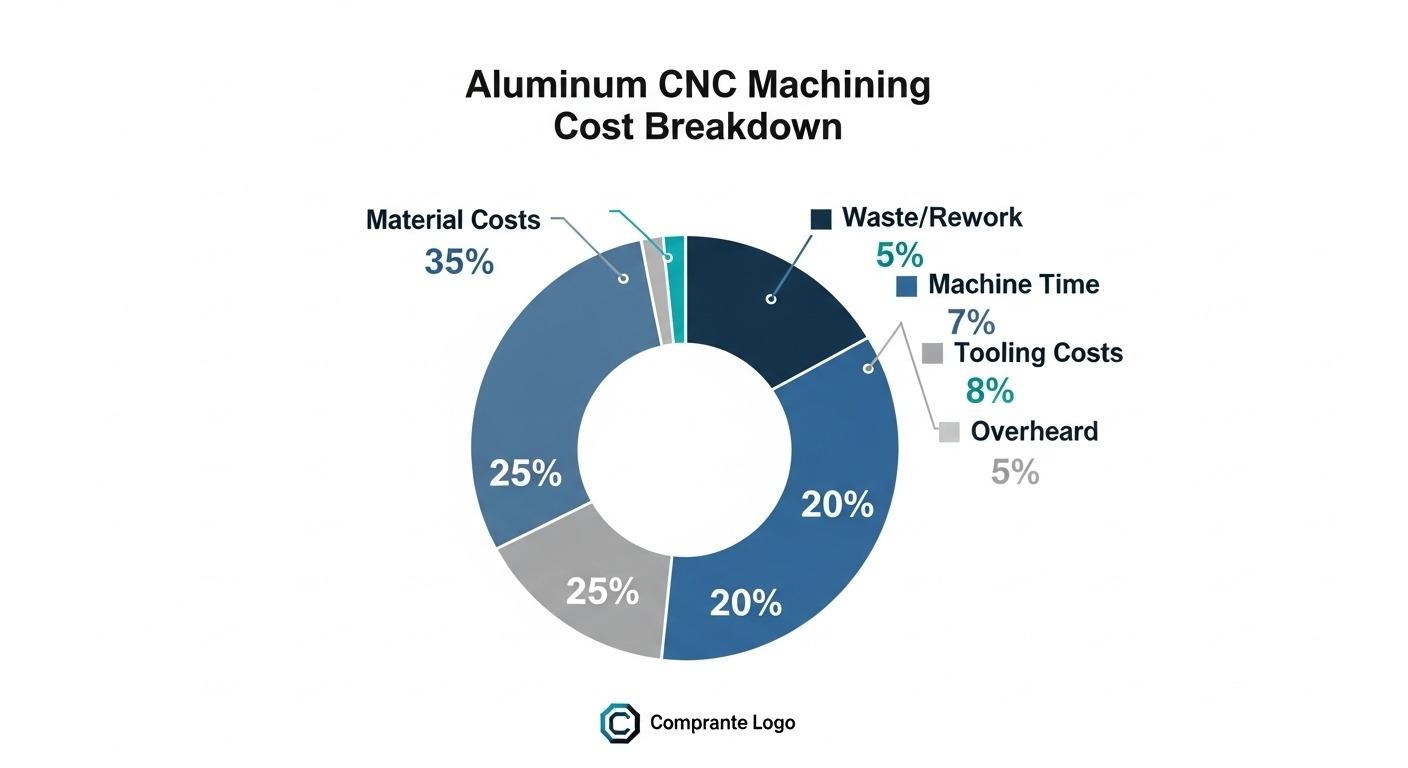 Aluminum CNC Machining
Cost Breakdown

Material Costs
35%

Waste/Rework
5%
Machine Time
7%
Tooling Costs
8%
Overheard
5%

25%
20%
25%
20%

Comprante Logo