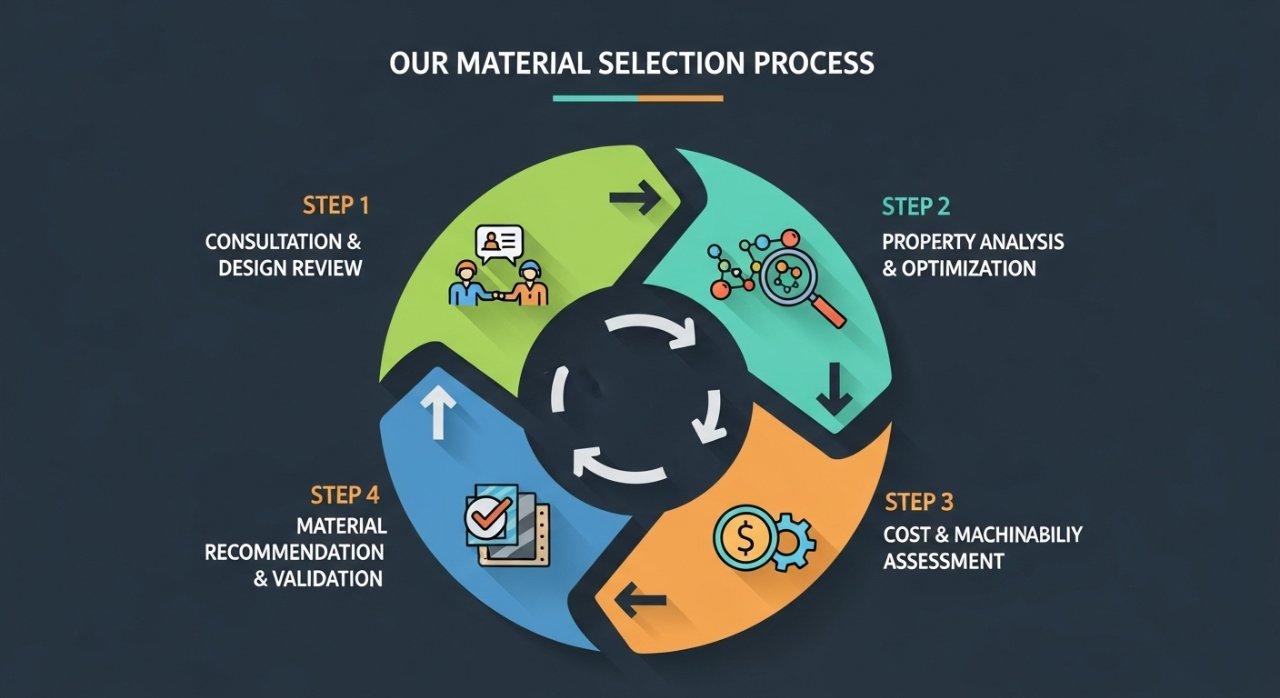 OUR MATERIAL SELECTION PROCESS

STEP 1
CONSULTATION & DESIGN REVIEW

STEP 2
PROPERTY ANALYSIS & OPTIMIZATION

STEP 3
COST & MACHINABILIY ASSESSMENT

STEP 4
MATERIAL RECOMMENDATION & VALIDATION