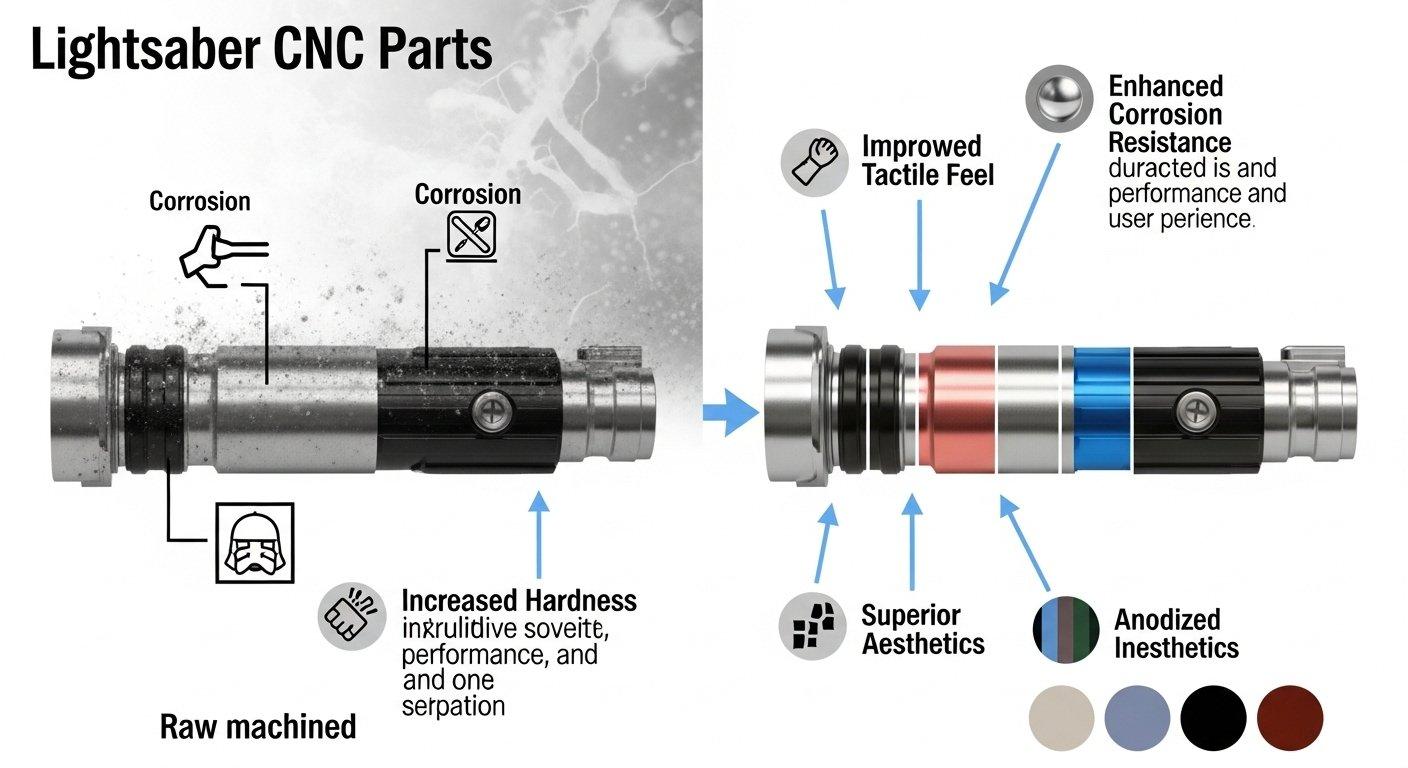 Lightsaber CNC Parts

Corrosion

Corrosion

Increased Hardness
inkrulidive soveite, performance, and and one serpation

Raw machined

Improved Tactile Feel

Enhanced Corrosion Resistance
duracted is and performance and user perience.

Superior Aesthetics

Anodized Inesthetics