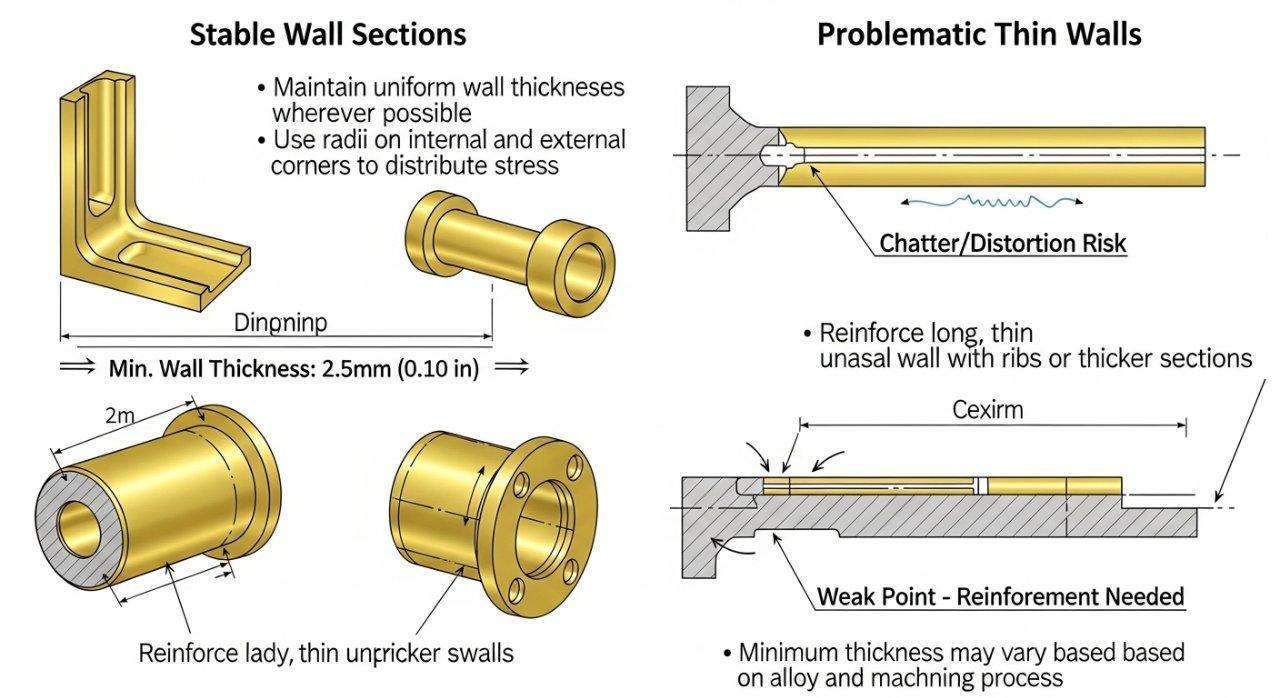 Stable Wall Sections

• Maintain uniform wall thickneses wherever possible
• Use radii on internal and external corners to distribute stress

Dinpninp

⟹ Min. Wall Thickness: 2.5mm (0.10 in) ⟹

2m

Reinforce lady, thin unpricker swalls

Problematic Thin Walls

Chatter/Distortion Risk

• Reinforce long, thin unasal wall with ribs or thicker sections

Cexirm

Weak Point - Reinforement Needed

• Minimum thickness may vary based based on alloy and machning process