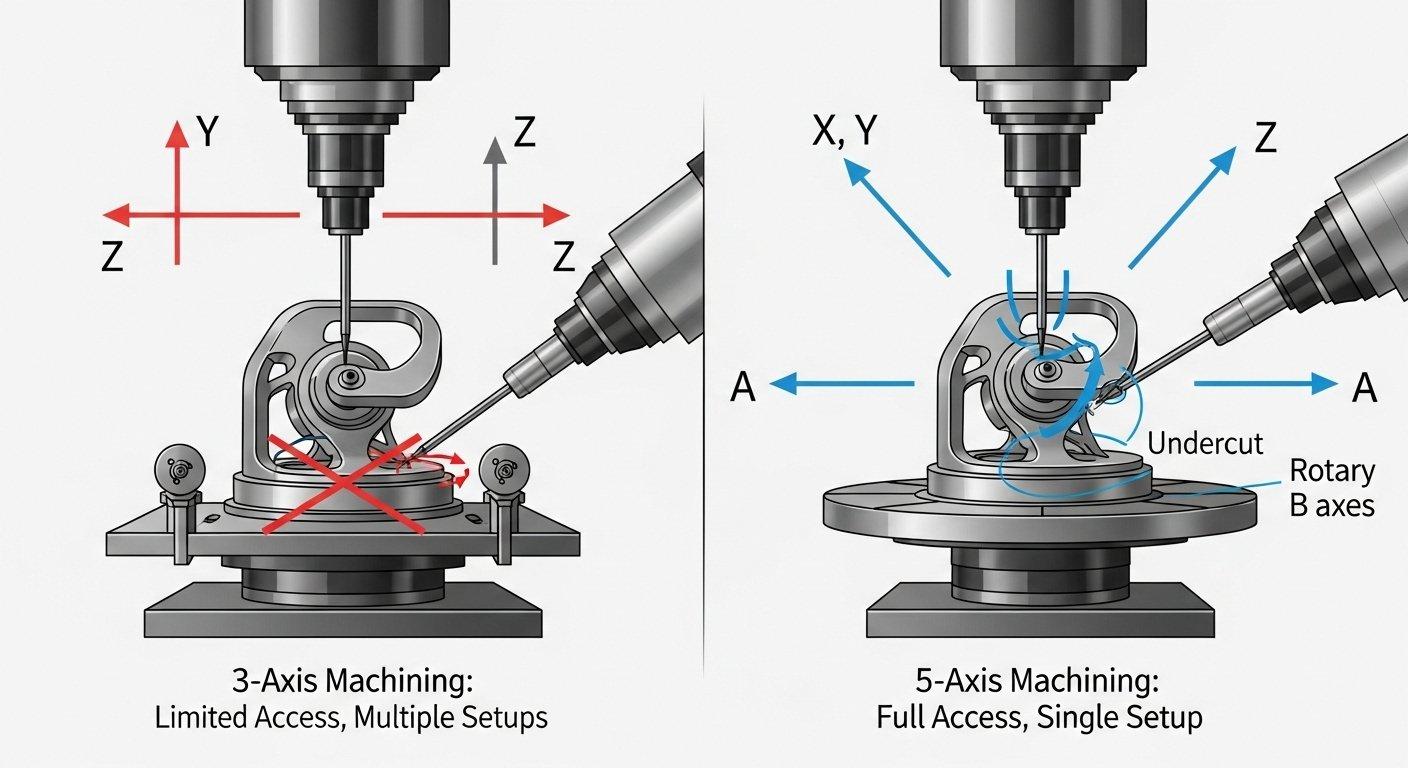 Y
Z
Z
Z

3-Axis Machining:
Limited Access, Multiple Setups

X, Y
Z
A
A
Undercut
Rotary B axes

5-Axis Machining:
Full Access, Single Setup