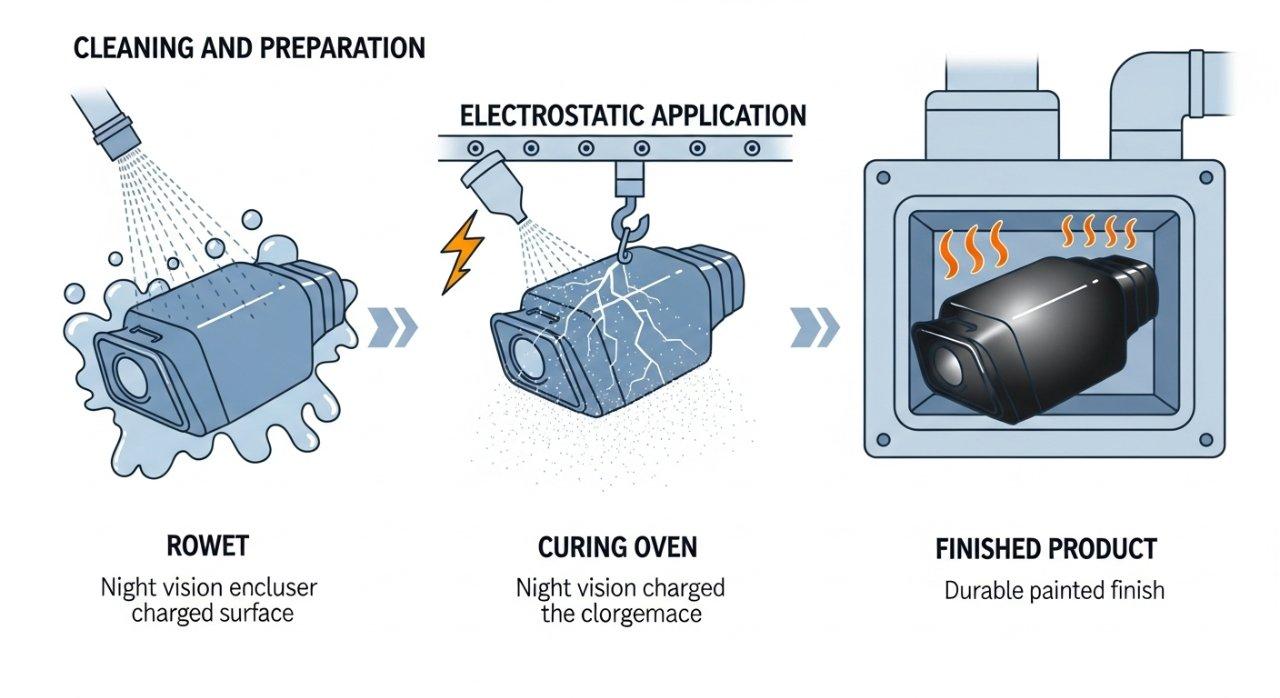 CLEANING AND PREPARATION

ELECTROSTATIC APPLICATION

ROWET

Night vision encluser charged surface

CURING OVEN

Night vision charged the clorgemace

FINISHED PRODUCT

Durable painted finish