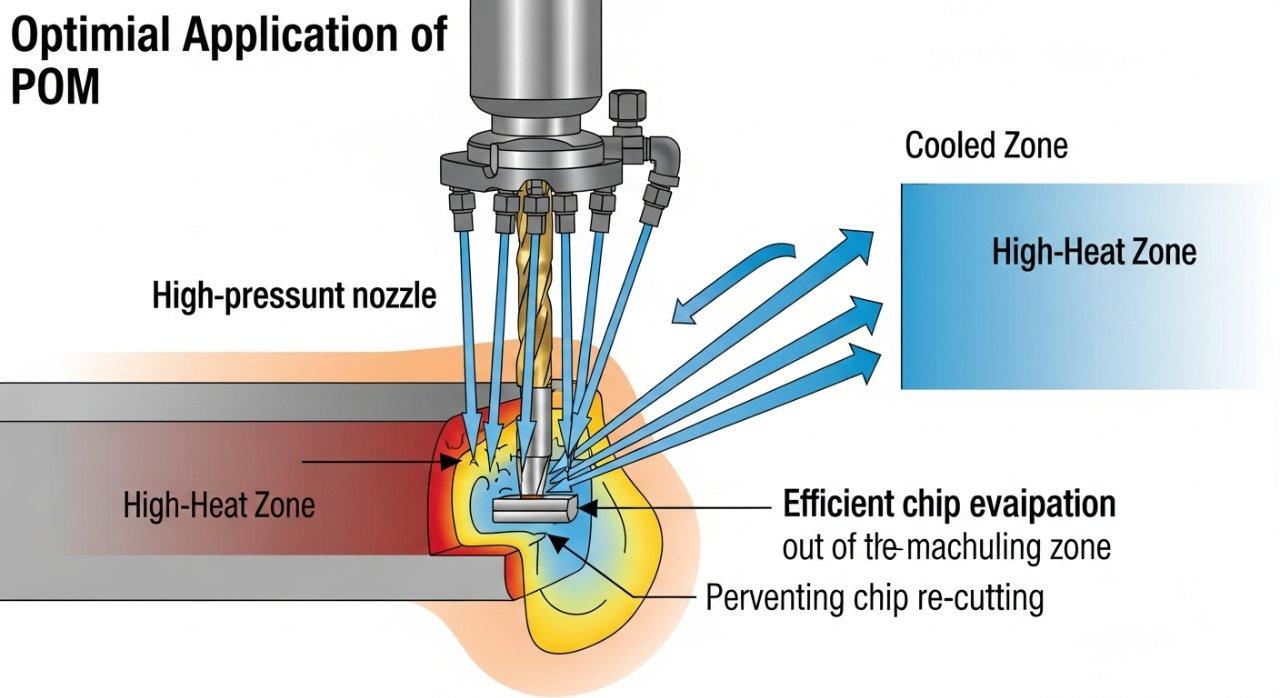 Optimial Application of POM

Cooled Zone

High-Heat Zone

High-pressunt nozzle

High-Heat Zone

Efficient chip evaipation
out of tle-machuling zone

Perventing chip re-cutting